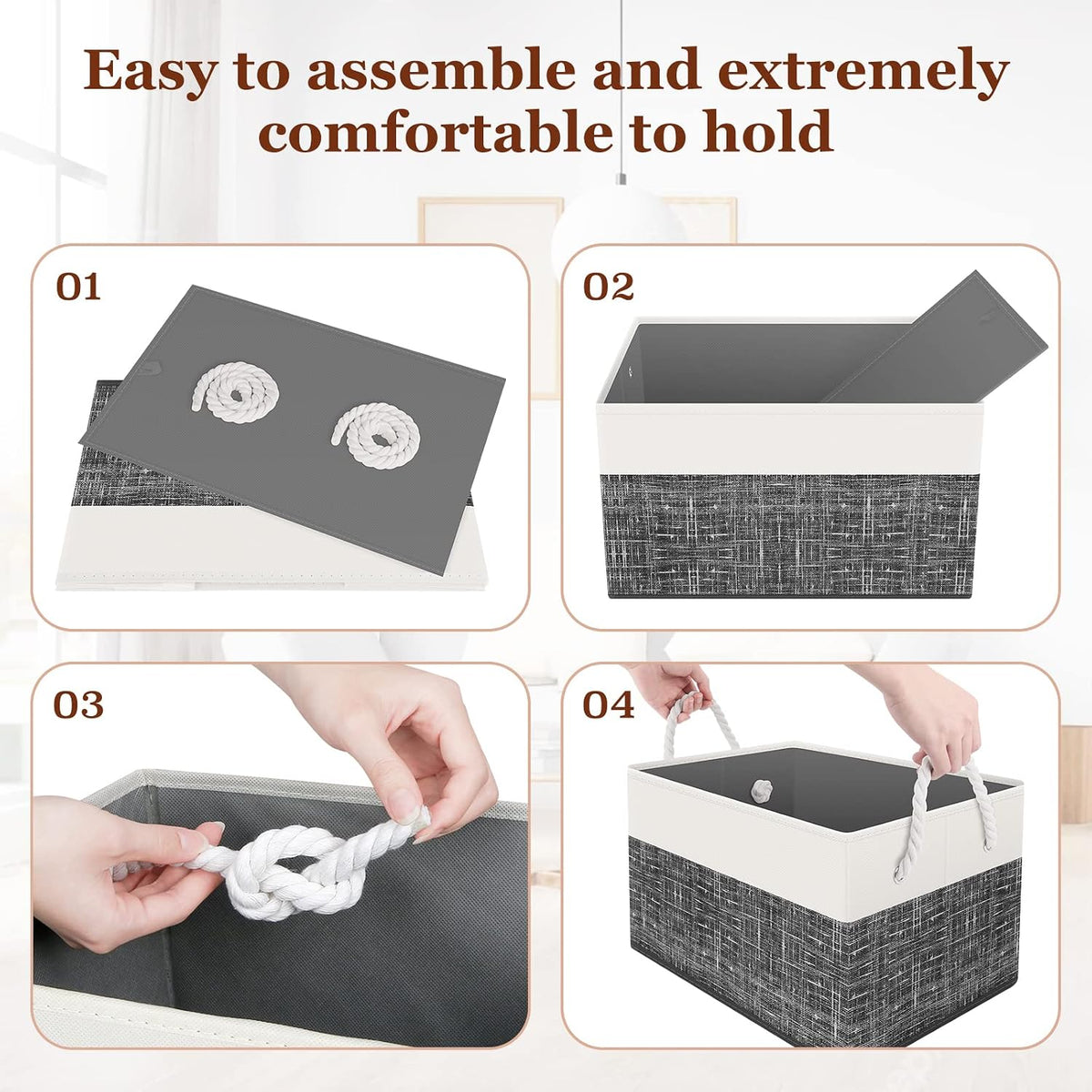 Easy to assemble and extremely comfortable to hold

01

02

03

04