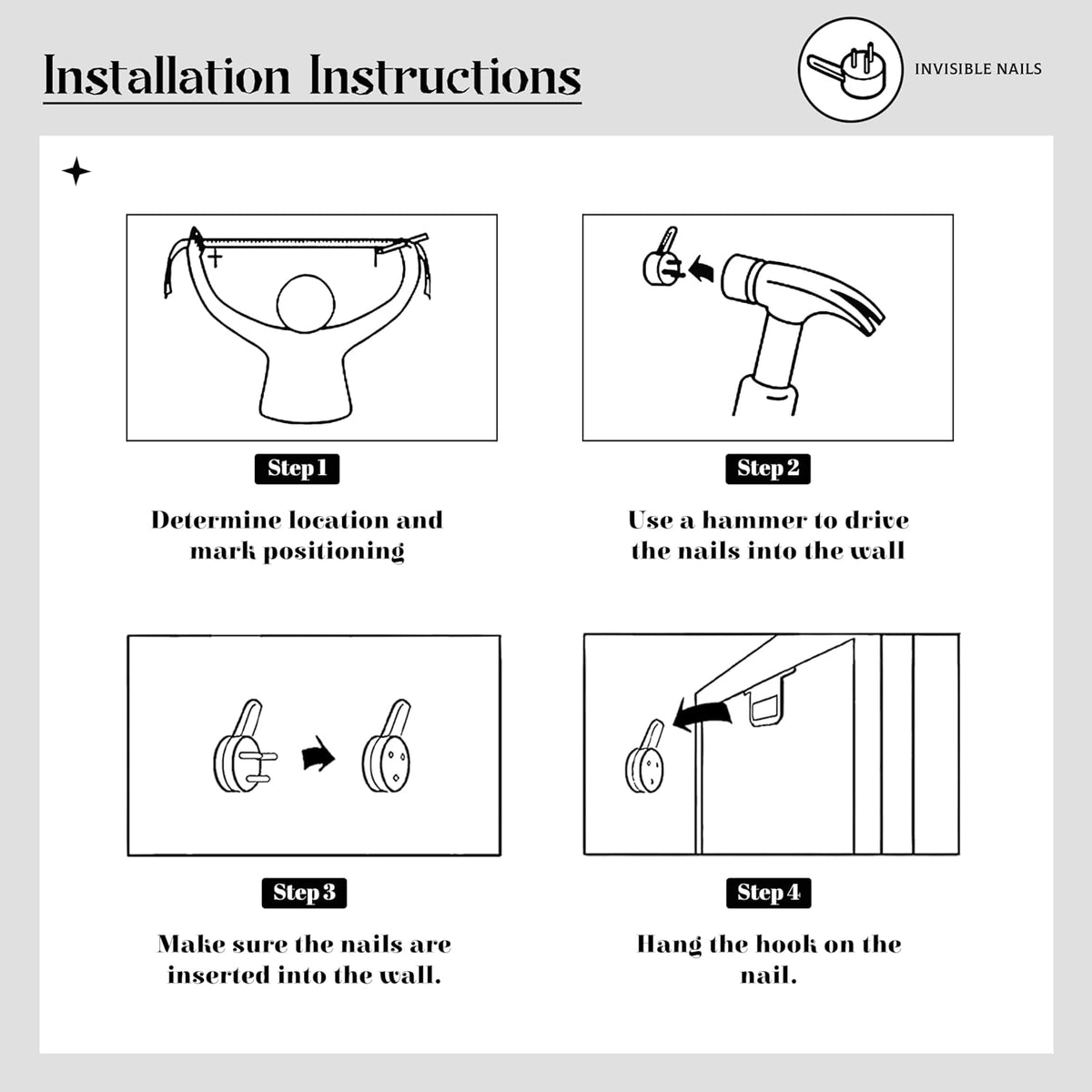 Installation Instructions

INVISIBLE NAILS

Step 1

Determine location and mark positioning

Step 2

Use a hammer to drive the nails into the wall

Step 3

Make sure the nails are inserted into the wall.

Step 4

Hang the hook on the nail.