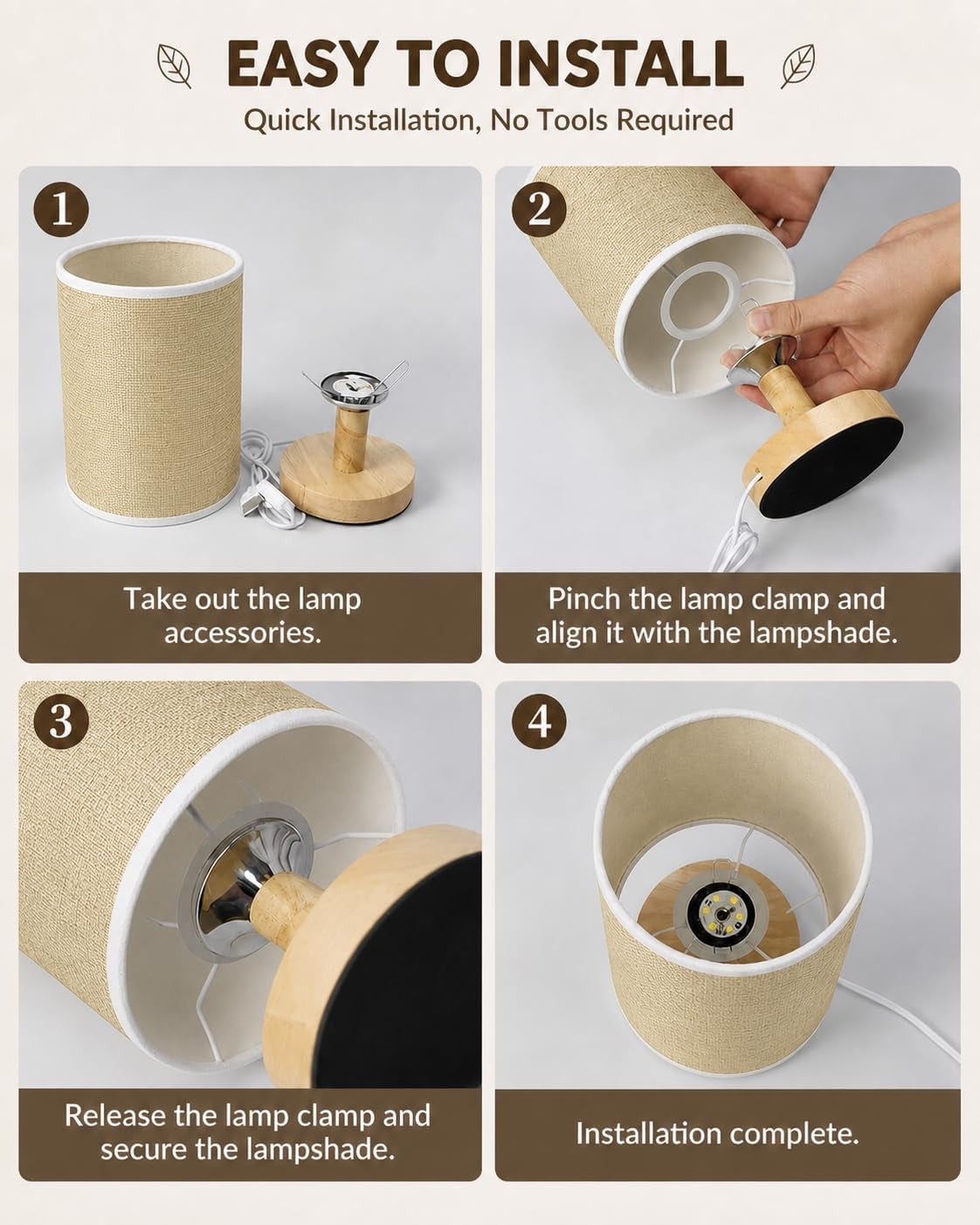 EASY TO INSTALL

Quick Installation, No Tools Required

1

Take out the lamp accessories.

2

Pinch the lamp clamp and align it with the lampshade.

3

Release the lamp clamp and secure the lampshade.

4

Installation complete.